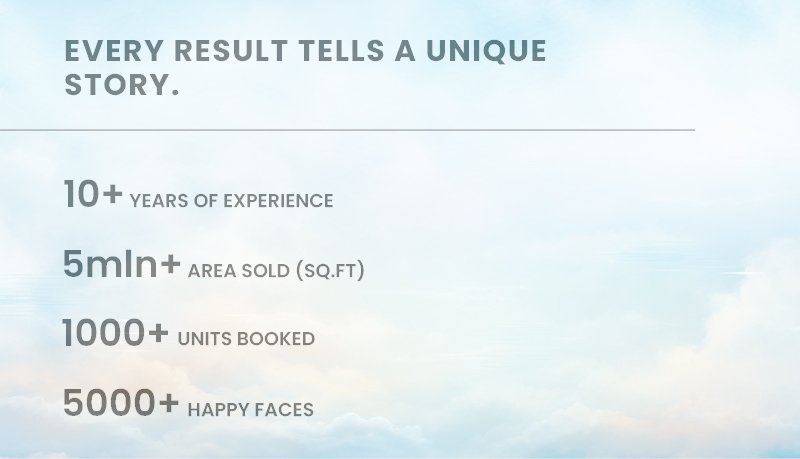 EVERY RESULT TELLS A UNIQUE STORY.

10+ YEARS OF EXPERIENCE

5mln+ AREA SOLD (SQ.FT)

1000+ UNITS BOOKED

5000+ HAPPY FACES